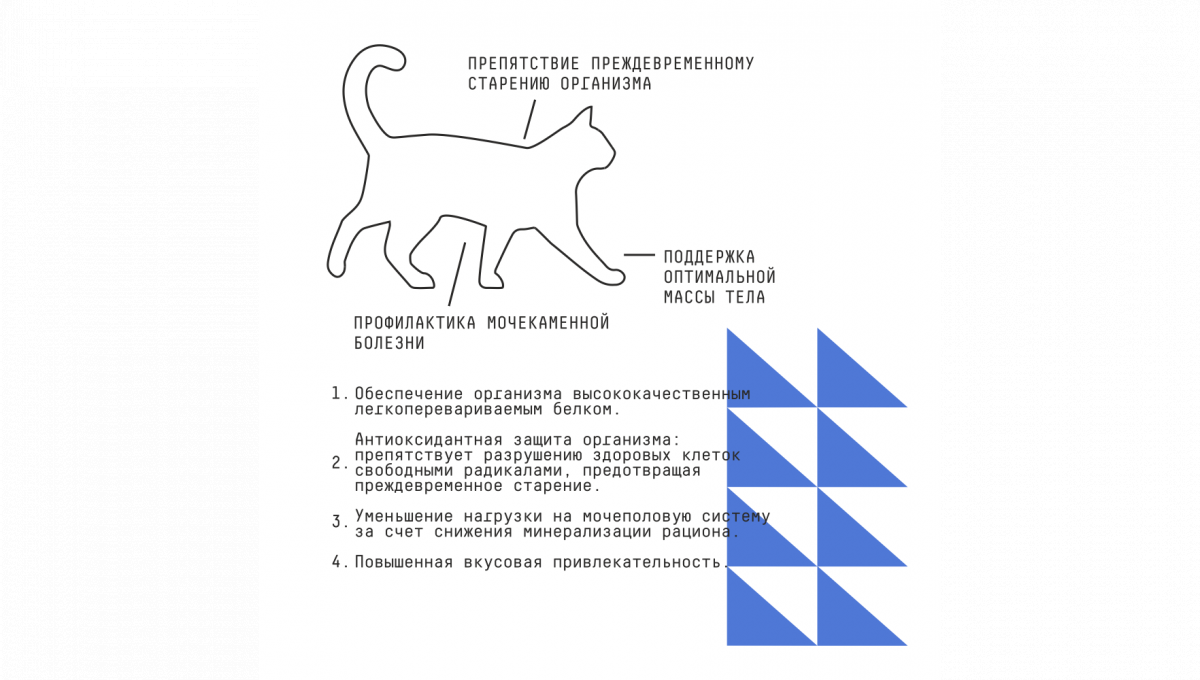 ПРЕПЯТСТВИЕ ПРЕЖДЕВРЕМЕННОМУ СТАРЕНИЮ ОРГАНИЗМА

ПОДДЕРЖКА ОПТИМАЛЬНОЙ МАССЫ ТЕЛА

ПРОФИЛАКТИКА МОЧЕКАМЕННОЙ БОЛЕЗНИ

1. Обеспечение организма высококачественным легкоперевариваемым белком.

2. Антиоксидантная защита организма: препятствует разрушению здоровых клеток свободными радикалами, предотвращая преждевременное старение.

3. Уменьшение нагрузки на мочеполовую систему за счет снижения минерализации рациона.

4. Повышенная вкусовая привлекательность.