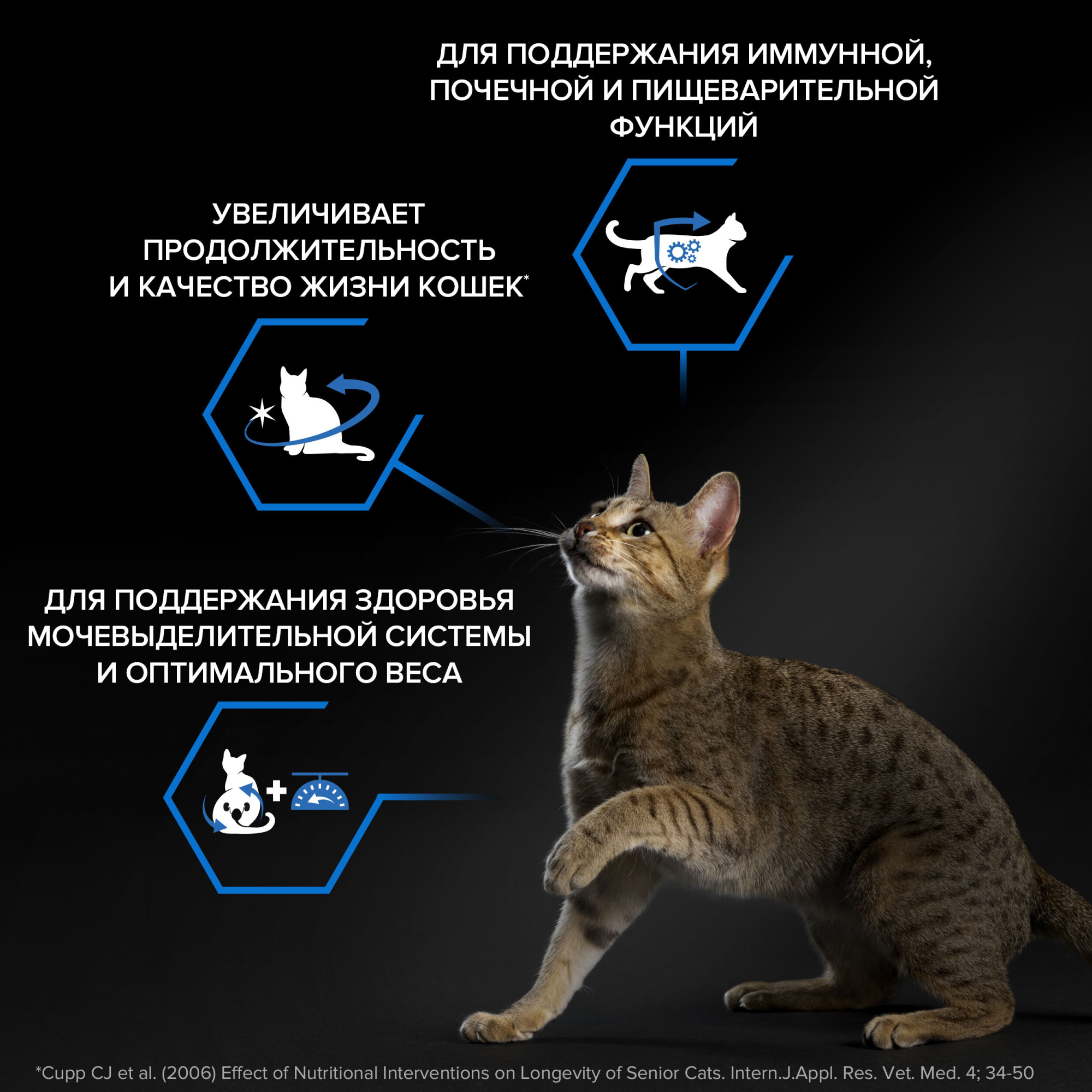 ДЛЯ ПОДДЕРЖАНИЯ ИММУННОЙ, ПОЧЕЧНОЙ И ПИЩЕВАРИТЕЛЬНОЙ ФУНКЦИЙ

УВЕЛИЧИВАЕТ ПРОДОЛЖИТЕЛЬНОСТЬ И КАЧЕСТВО ЖИЗНИ КОШЕК*

ДЛЯ ПОДДЕРЖАНИЯ ЗДОРОВЬЯ МОЧЕВЫДЕЛИТЕЛЬНОЙ СИСТЕМЫ И ОПТИМАЛЬНОГО ВЕСА

*Cupp CJ et al. (2006) Effect of Nutritional Interventions on Longevity of Senior Cats. Intern.J.Appl. Res. Vet. Med. 4; 34-50